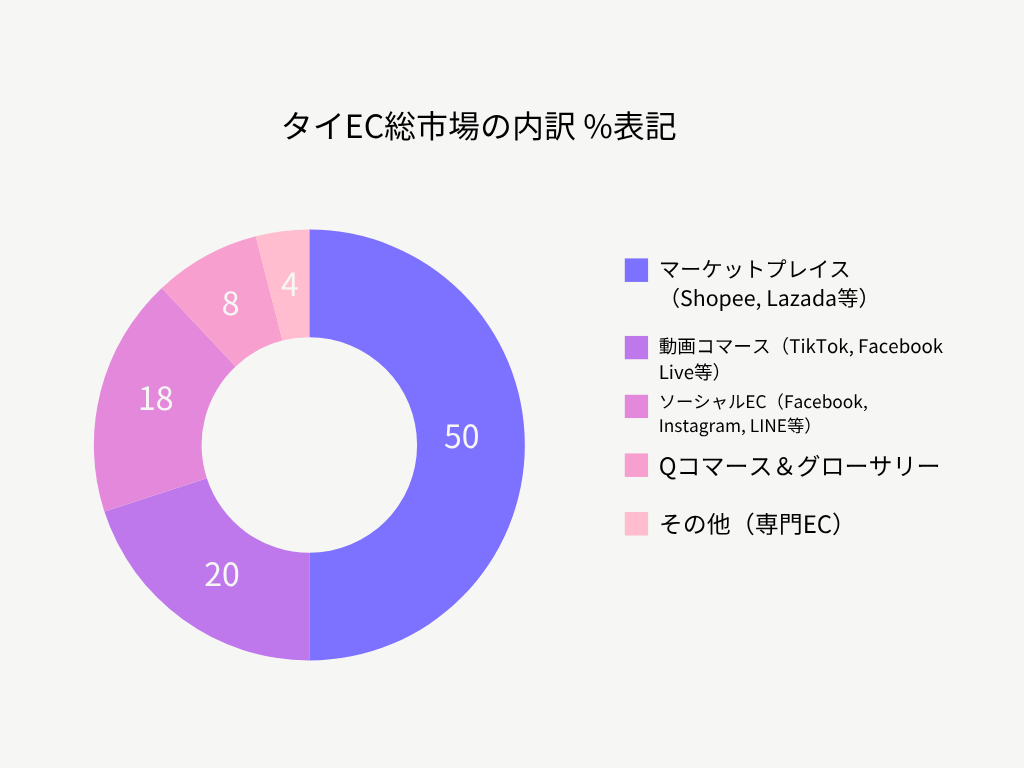 タイEC総市場の内訳 %表記

4
8
18
50
20

マーケットプレイス（Shopee, Lazada等）
動画コマース（TikTok, Facebook Live等）
ソーシャルEC（Facebook, Instagram, LINE等）
Qコマース＆グローサリー
その他（専門EC）